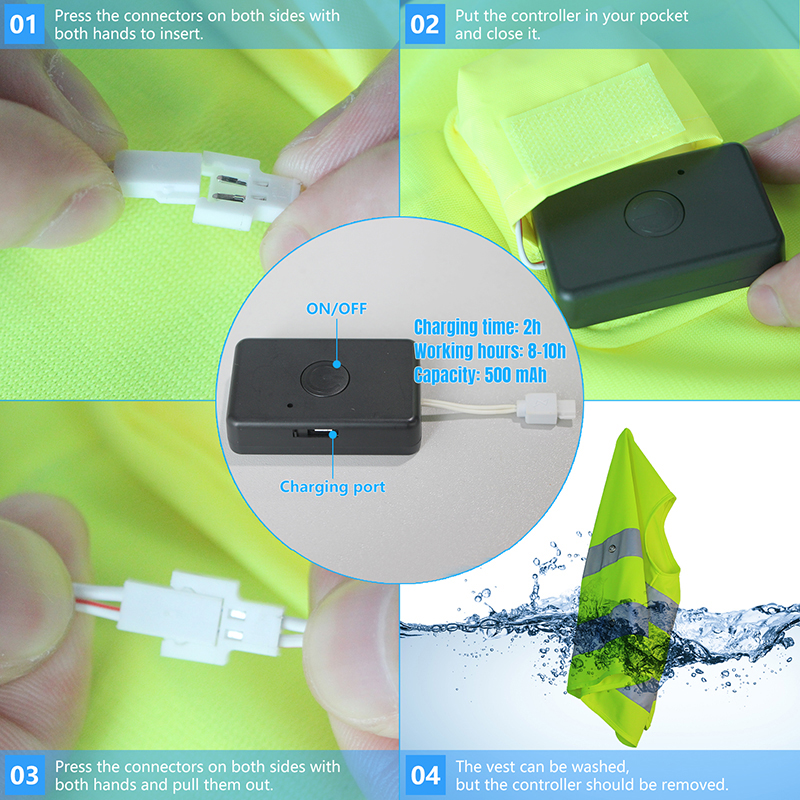 01 Press the connectors on both sides with both hands to insert.

02 Put the controller in your pocket and close it.

ON/OFF

Charging time: 2h
Working hours: 8-10h
Capacity: 500 mAh

Charging port

03 Press the connectors on both sides with both hands and pull them out.

04 The vest can be washed, but the controller should be removed.